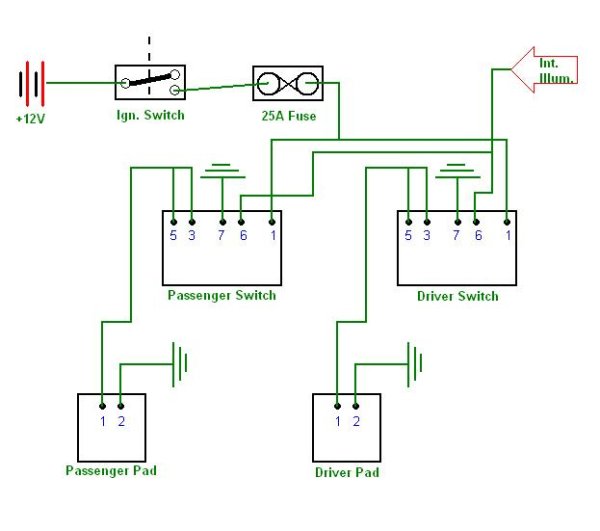 +12V

Ign. Switch

25A Fuse

Int. Illum.

5 3 7 6 1

Passenger Switch

5 3 7 6 1

Driver Switch

1 2

Passenger Pad

1 2

Driver Pad